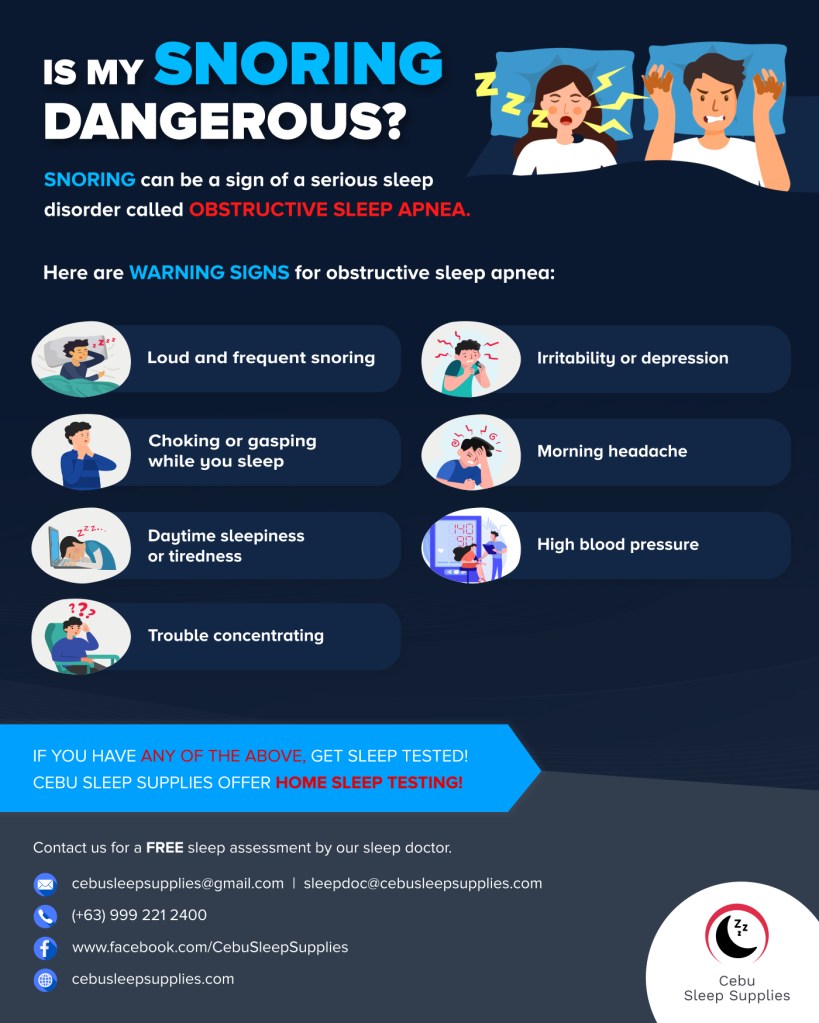 IS MY SNORING DANGEROUS?

SNORING can be a sign of a serious sleep disorder called OBSTRUCTIVE SLEEP APNEA.

Here are WARNING SIGNS for obstructive sleep apnea:

Loud and frequent snoring

Choking or gasping while you sleep

Daytime sleepiness or tiredness

Trouble concentrating

Irritability or depression

Morning headache

High blood pressure

IF YOU HAVE ANY OF THE ABOVE, GET SLEEP TESTED!
CEBU SLEEP SUPPLIES OFFER HOME SLEEP TESTING!

Contact us for a FREE sleep assessment by our sleep doctor.

cebusleepsupplies@gmail.com | sleepdoc@cebusleepsupplies.com

(+63) 999 221 2400

www.facebook.com/CebuSleepSupplies

cebusleepsupplies.com

Cebu Sleep Supplies